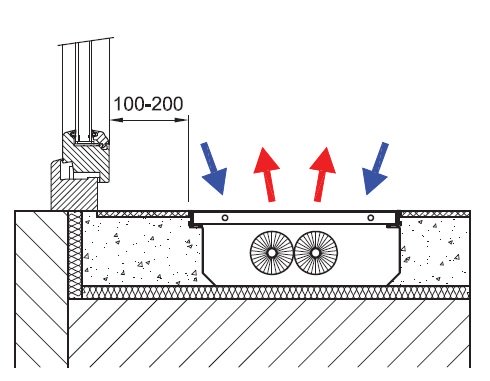 100-200