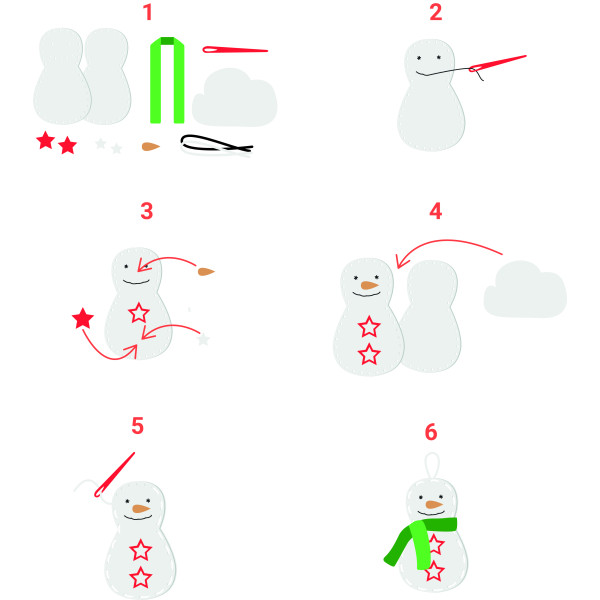 1
2
3
4
5
6