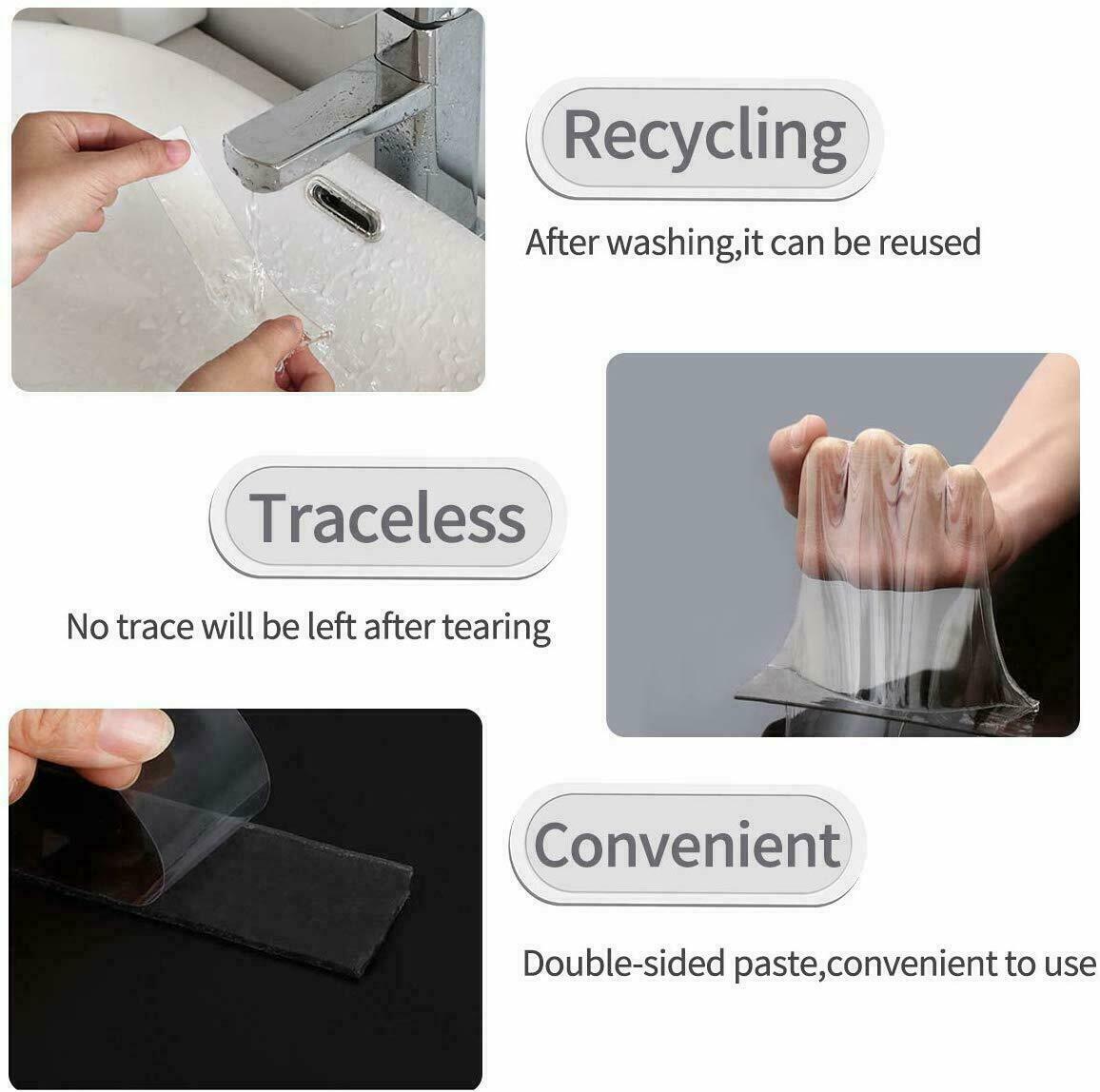 Recycling

After washing,it can be reused

Traceless

No trace will be left after tearing

Convenient

Double-sided paste,convenient to use