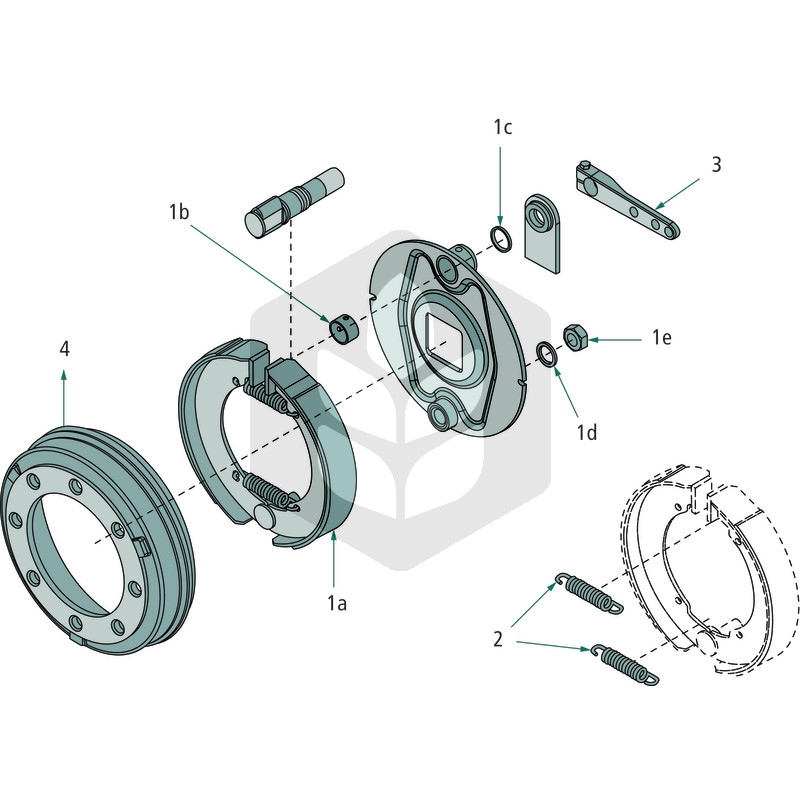 1c
3
1b
1e
4
1d
1a
2