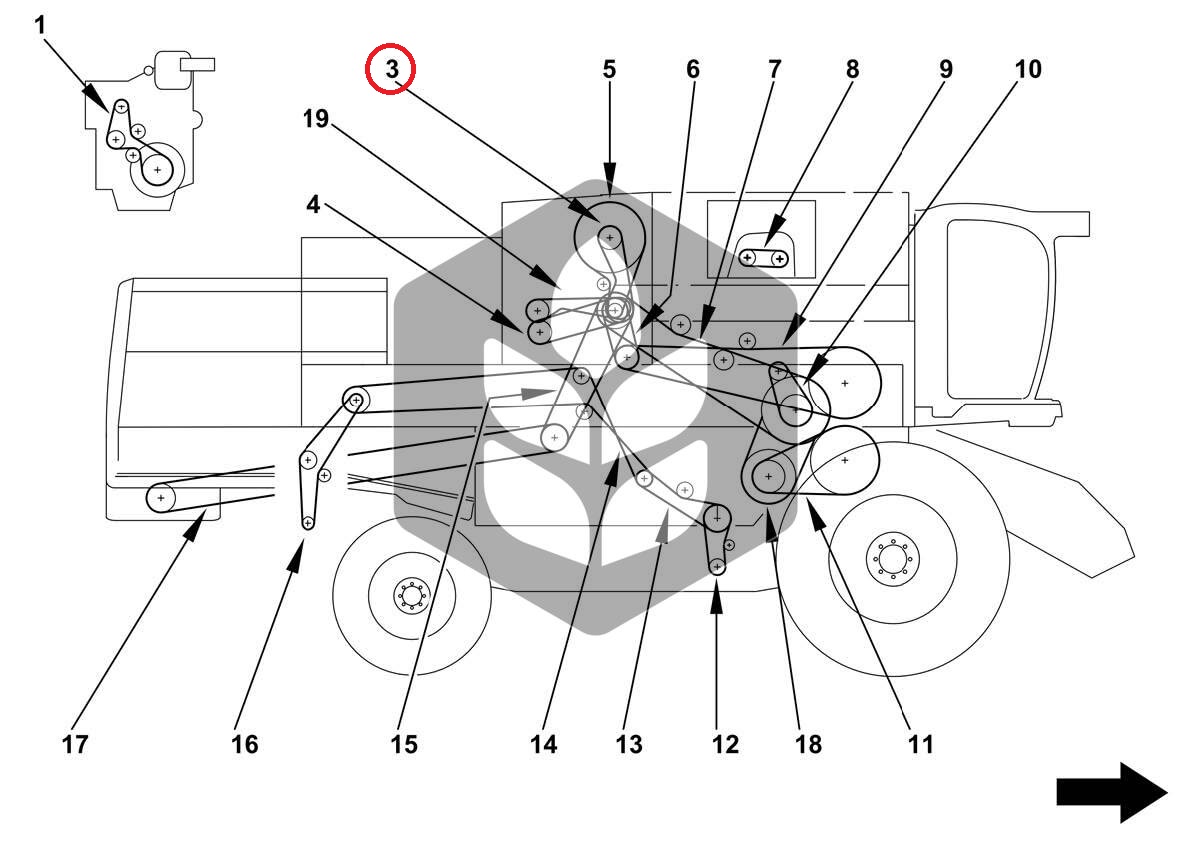 1
3
5
6
7
8
9
10
19
4
17
16
15
14
13
12
18
11