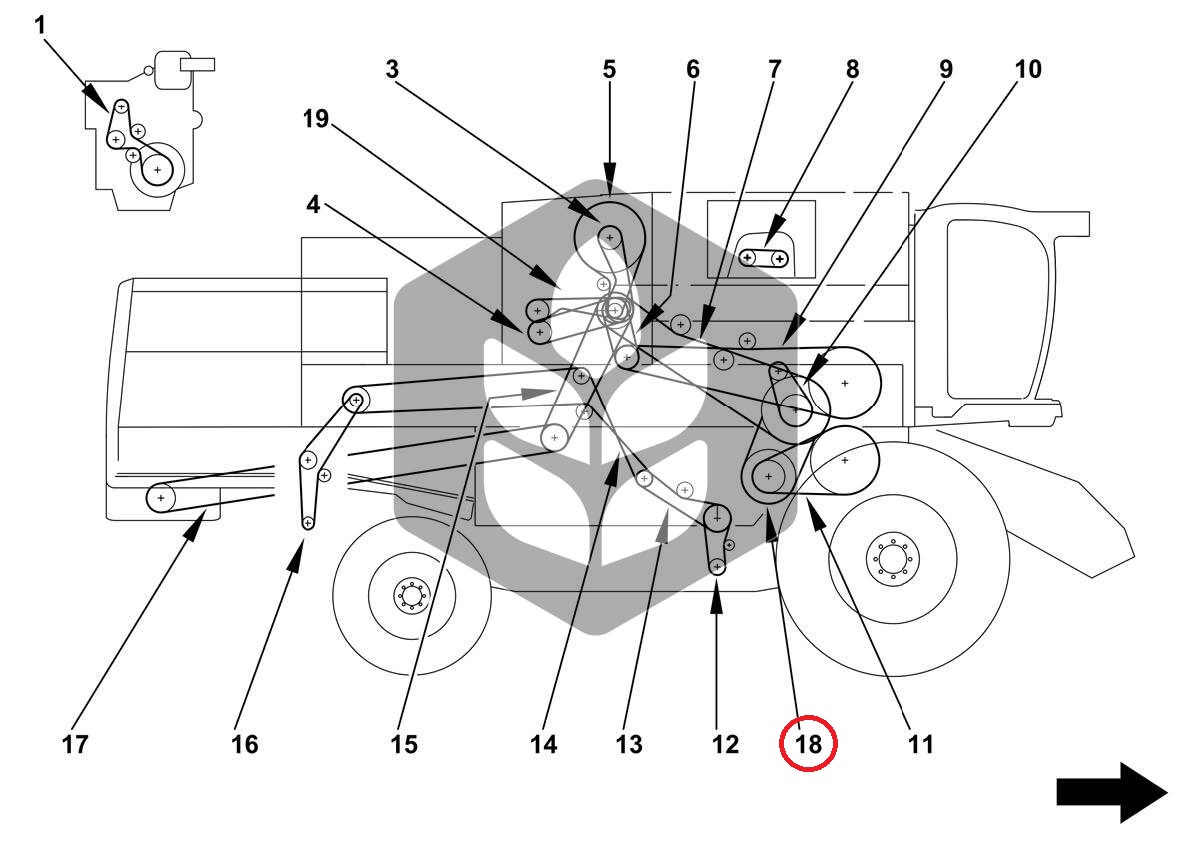 1
3
5
6
7
8
9
10
19
4
17
16
15
14
13
12
18
11