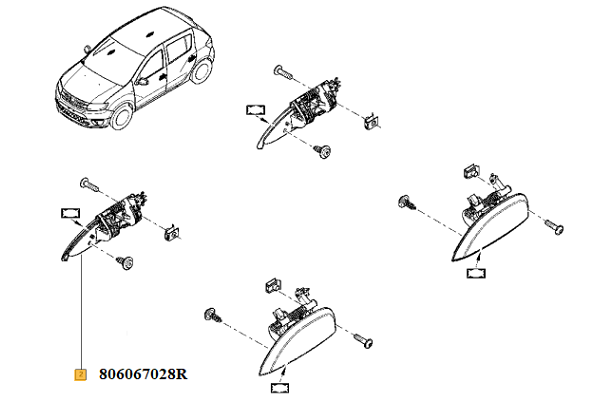 2 806067028R