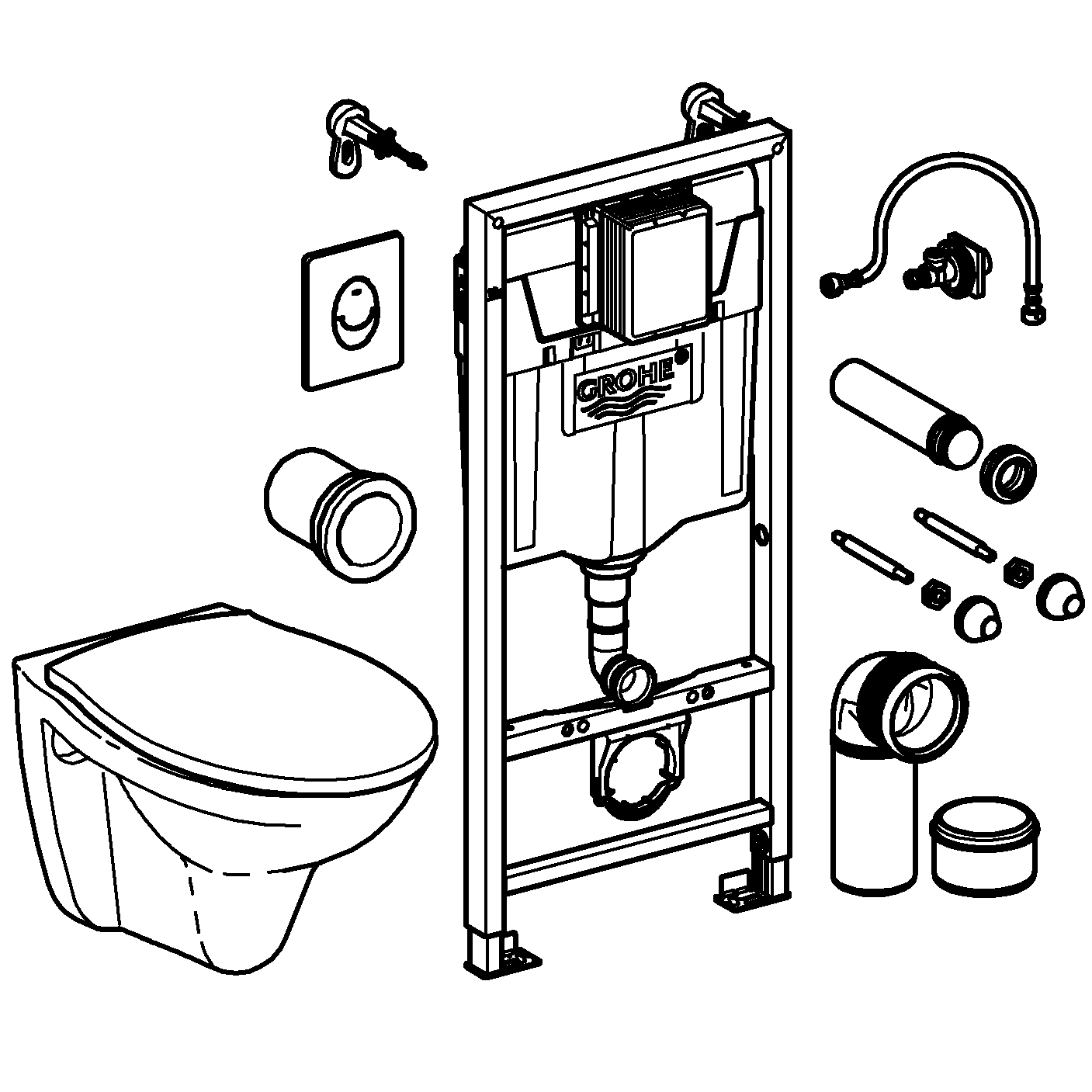 GROHE