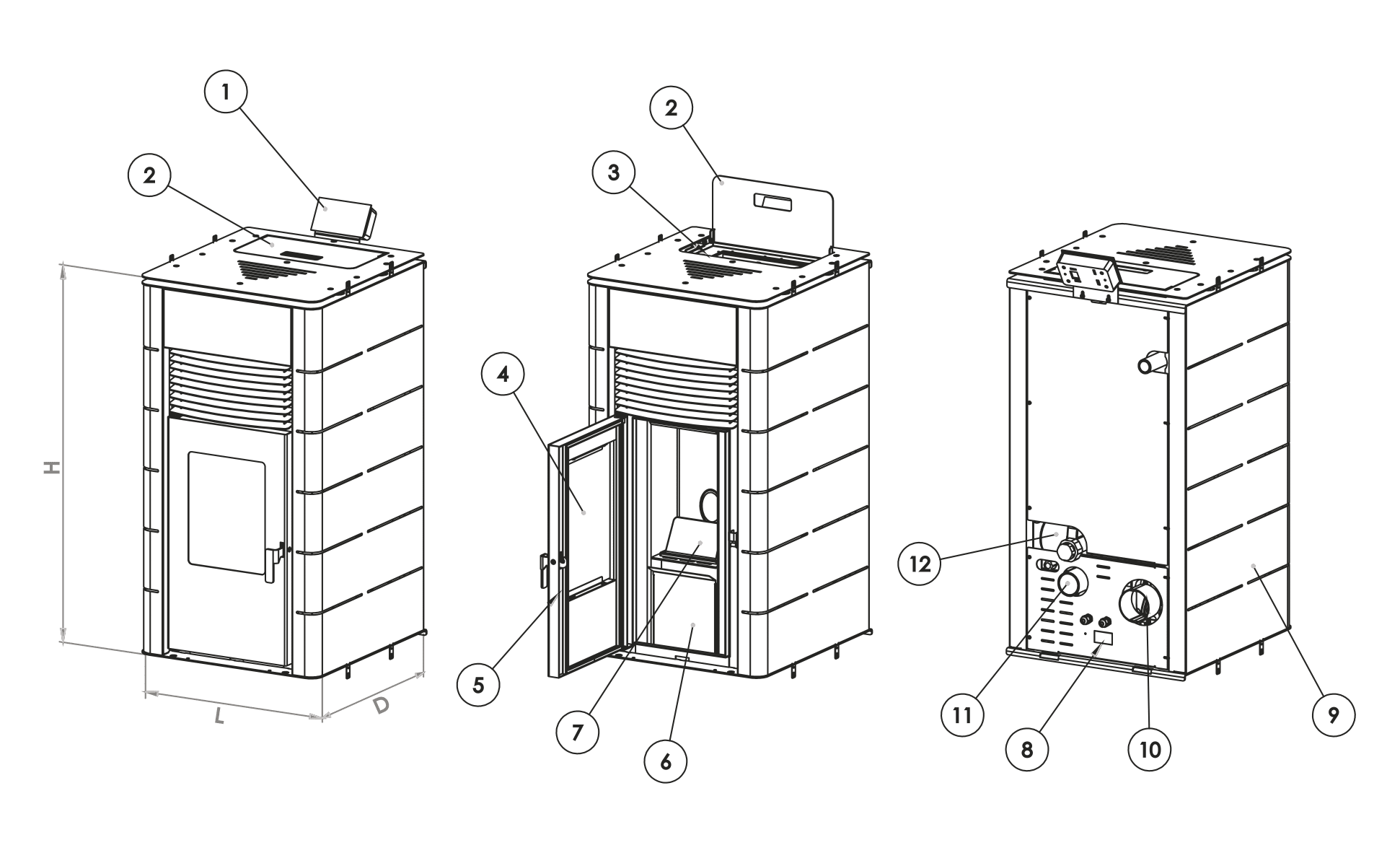 1
2
H
L
D
2
3
4
5
7
6
12
11
8
10
9