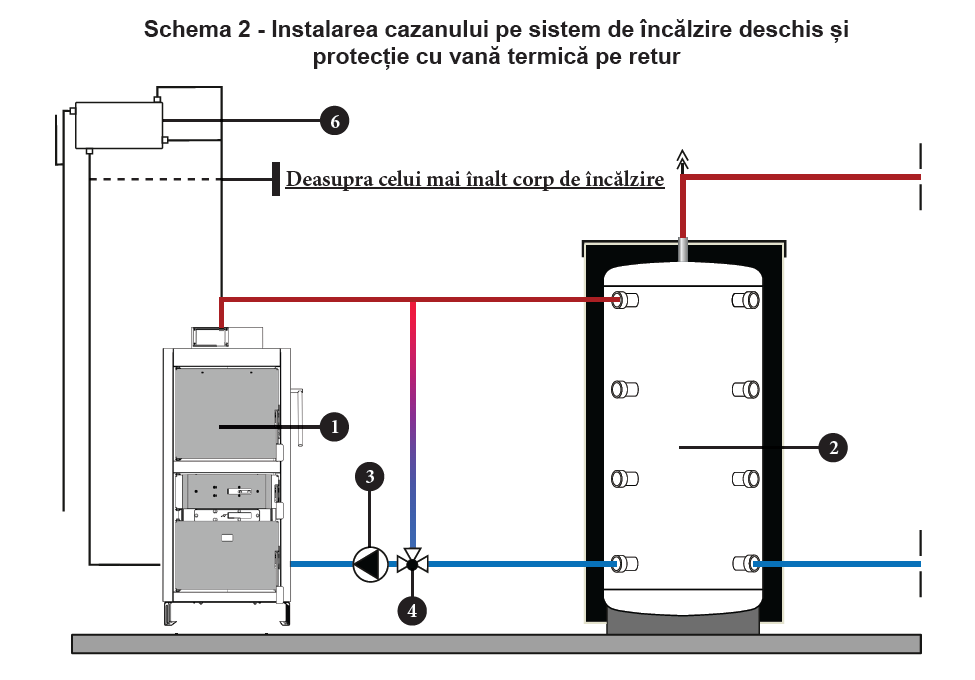 Schema 2 - Instalarea cazanului pe sistem de încălzire deschis și protecție cu vană termică pe retur

6

Deasupra celui mai înalt corp de încălzire

1

2

3

4