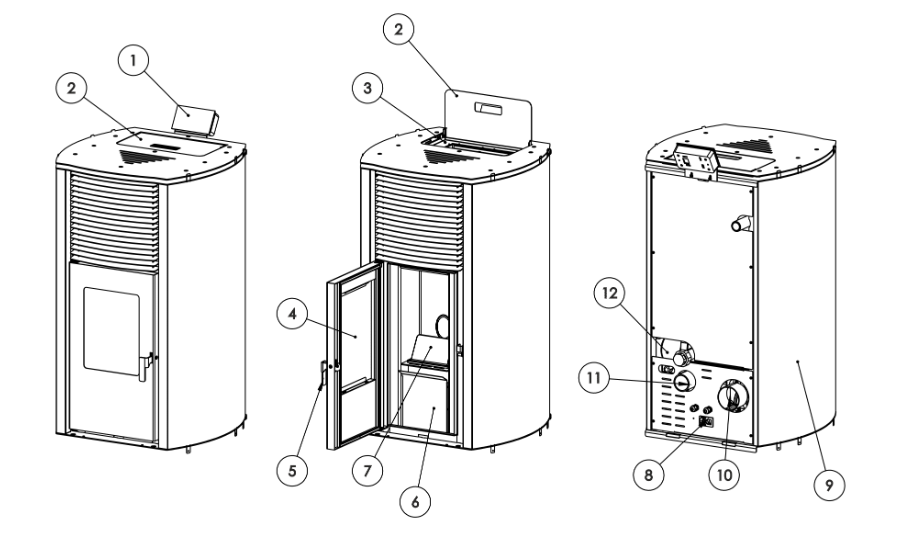 1
2
2
3
4
5
7
6
12
11
8
10
9