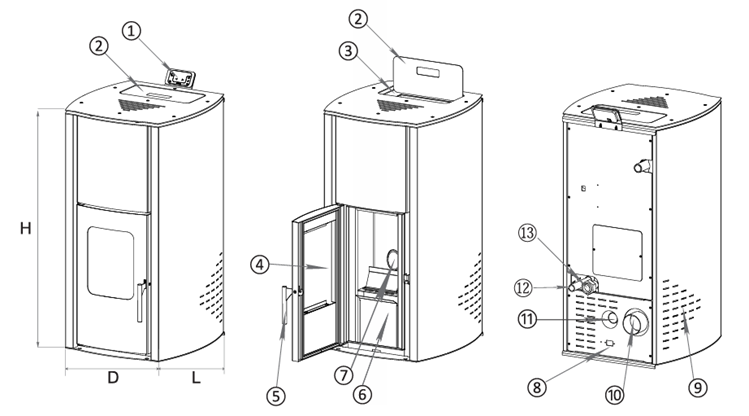 ①
②
H
D
L
②
③
④
⑤
⑦
⑥
⑬
⑫
⑪
⑧
⑩
⑨