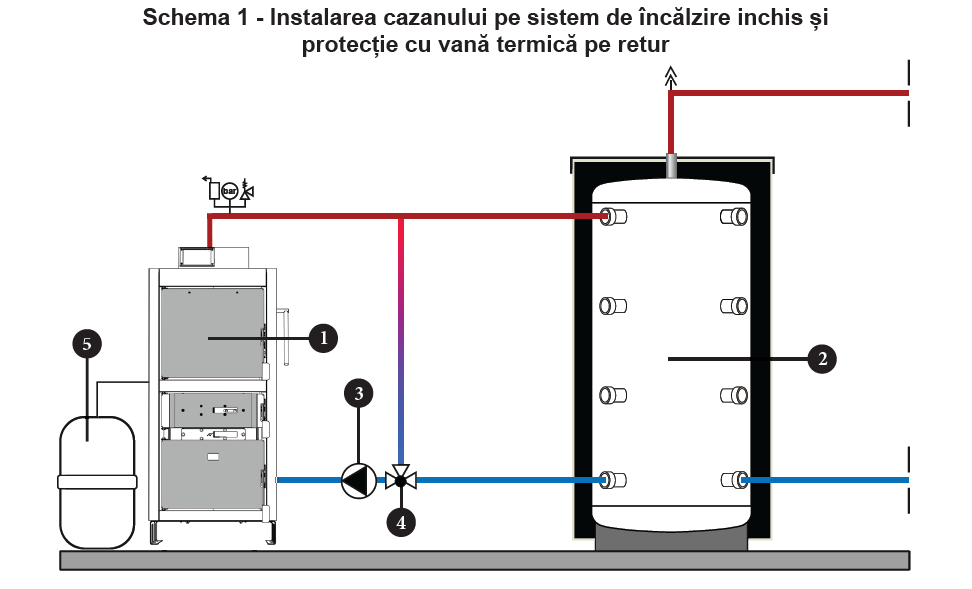 Schema 1 - Instalarea cazanului pe sistem de încălzire inchis și protecție cu vană termică pe retur

bar

1

2

3

4

5