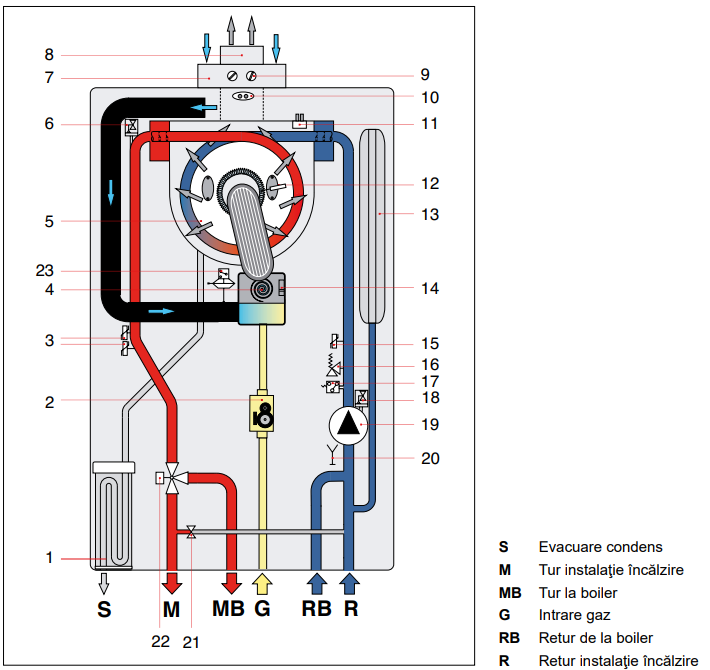 8
7
6
5
23
4
3
2
1
9
10
11
12
13
14
15
16
17
18
19
20

S M MB G RB R

22 21

| | |
|---|---|
| S | Evacuare condens |
| M | Tur instalaţie încălzire |
| MB | Tur la boiler |
| G | Intrare gaz |
| RB | Retur de la boiler |
| R | Retur instalaţie încălzire |