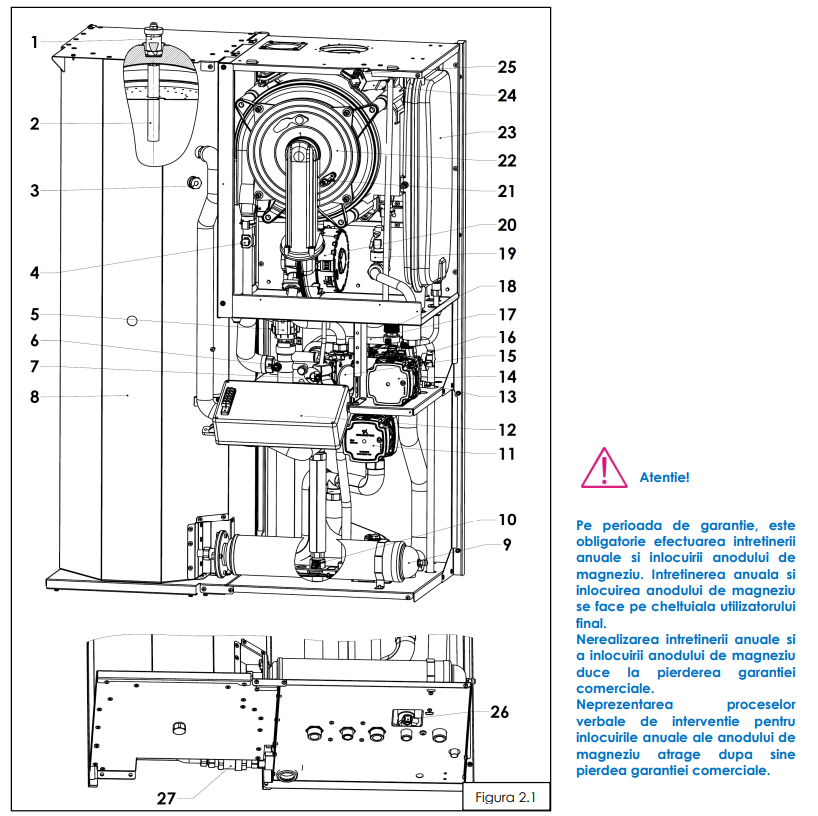 1
2
3
4
5
6
7
8
25
24
23
22
21
20
19
18
17
16
15
14
13
12
11
10
9
26
27
Figura 2.1

Atentie!

Pe perioada de garantie, este obligatorie efectuarea intretinerii anuale si inlocuirii anodului de magneziu. Intretinerea anuala si inlocuirea anodului de magneziu se face pe cheltuiala utilizatorului final.
Nerealizarea intretinerii anuale si a inlocuirii anodului de magneziu duce la pierderea garantiei comerciale.
Neprezentarea proceselor verbale de interventie pentru inlocuirile anuale ale anodului de magneziu atrage dupa sine pierdea garantiei comerciale.