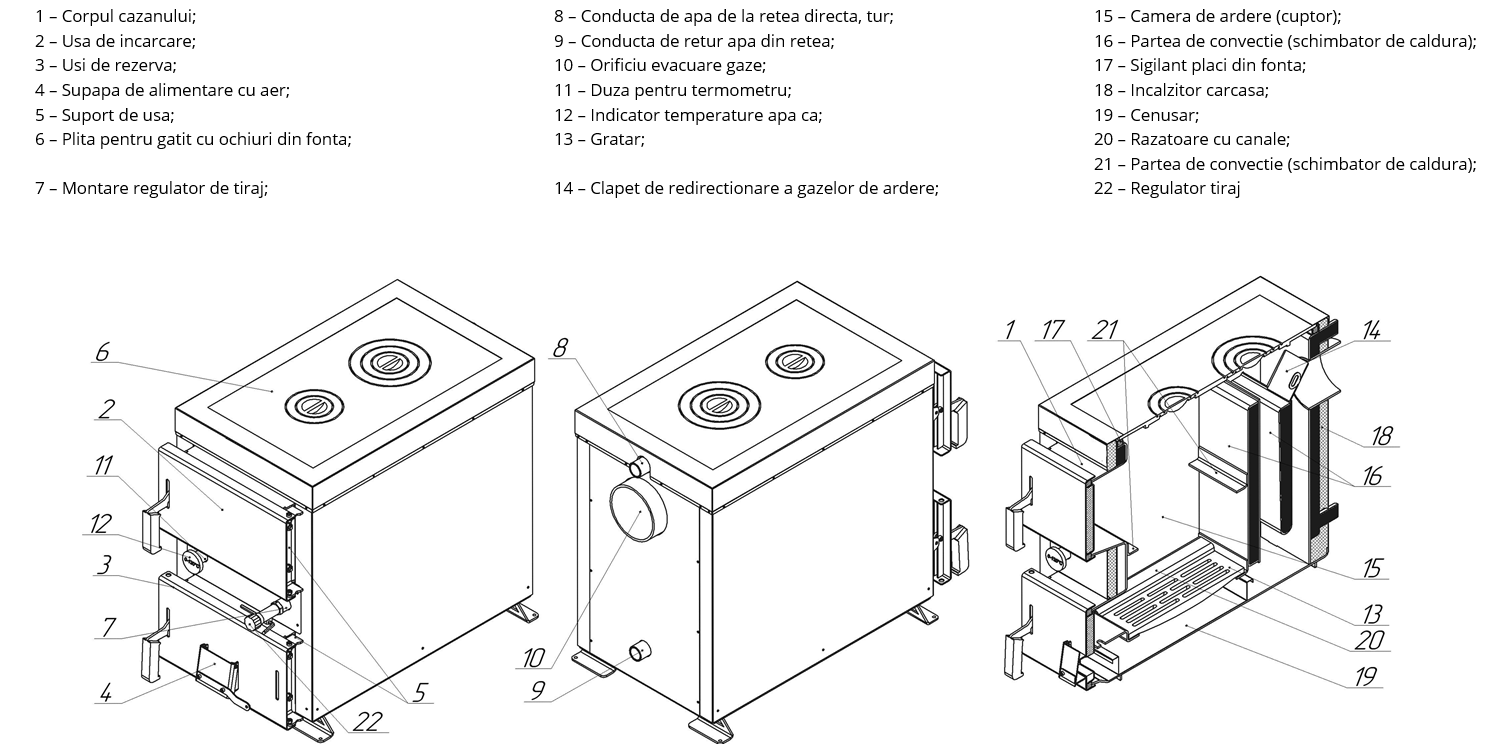 1 – Corpul cazanului;
2 – Usa de incarcare;
3 – Usi de rezerva;
4 – Supapa de alimentare cu aer;
5 – Suport de usa;
6 – Plita pentru gatit cu ochiuri din fonta;

7 – Montare regulator de tiraj;

8 – Conducta de apa de la retea directa, tur;
9 – Conducta de retur apa din retea;
10 – Orificiu evacuare gaze;
11 – Duza pentru termometru;
12 – Indicator temperature apa ca;
13 – Gratar;

14 – Clapet de redirectionare a gazelor de ardere;

15 – Camera de ardere (cuptor);
16 – Partea de convectie (schimbator de caldura);
17 – Sigilant placi din fonta;
18 – Incalzitor carcasa;
19 – Cenusar;
20 – Razatoare cu canale;
21 – Partea de convectie (schimbator de caldura);
22 – Regulator tiraj

6
2
11
12
3
7
4
22
5

8
10
9

1
17
21
14
18
16
15
13
20
19