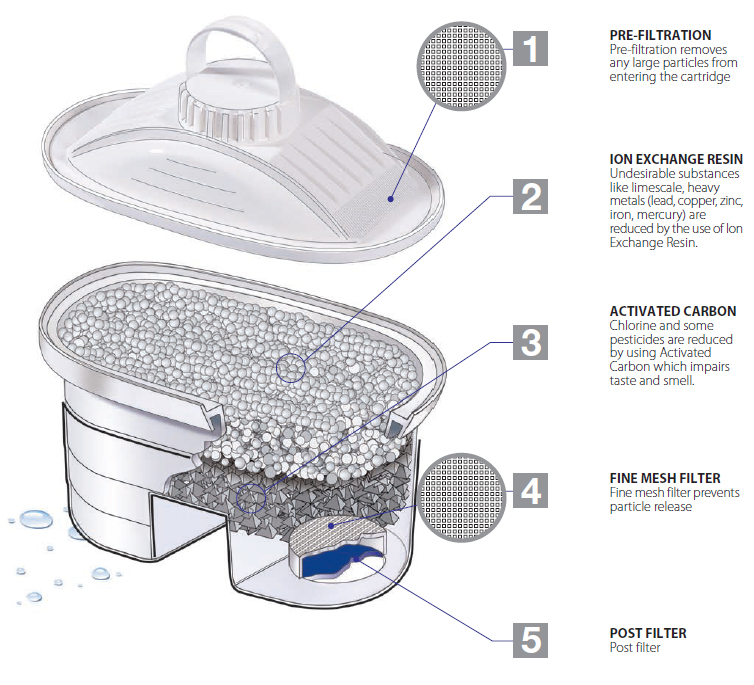 1

PRE-FILTRATION
Pre-filtration removes any large particles from entering the cartridge

2

ION EXCHANGE RESIN
Undesirable substances like limescale, heavy metals (lead, copper, zinc, iron, mercury) are reduced by the use of Ion Exchange Resin.

3

ACTIVATED CARBON
Chlorine and some pesticides are reduced by using Activated Carbon which impairs taste and smell.

4

FINE MESH FILTER
Fine mesh filter prevents particle release

5

POST FILTER
Post filter