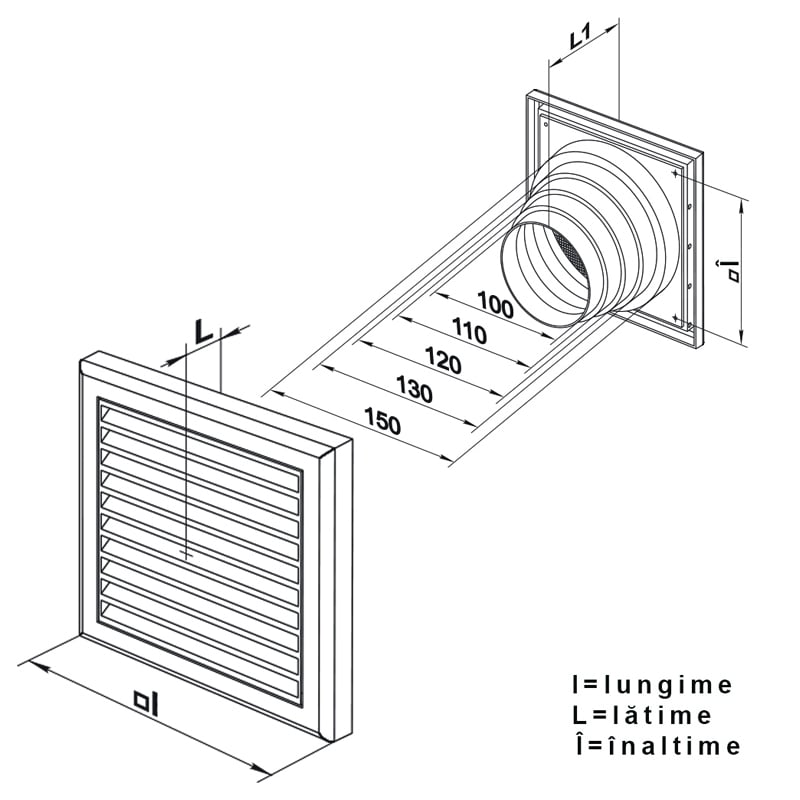 L1

□Î

100
110
120
130
150

L

□l

l=lungime
L=lătime
Î=înaltime