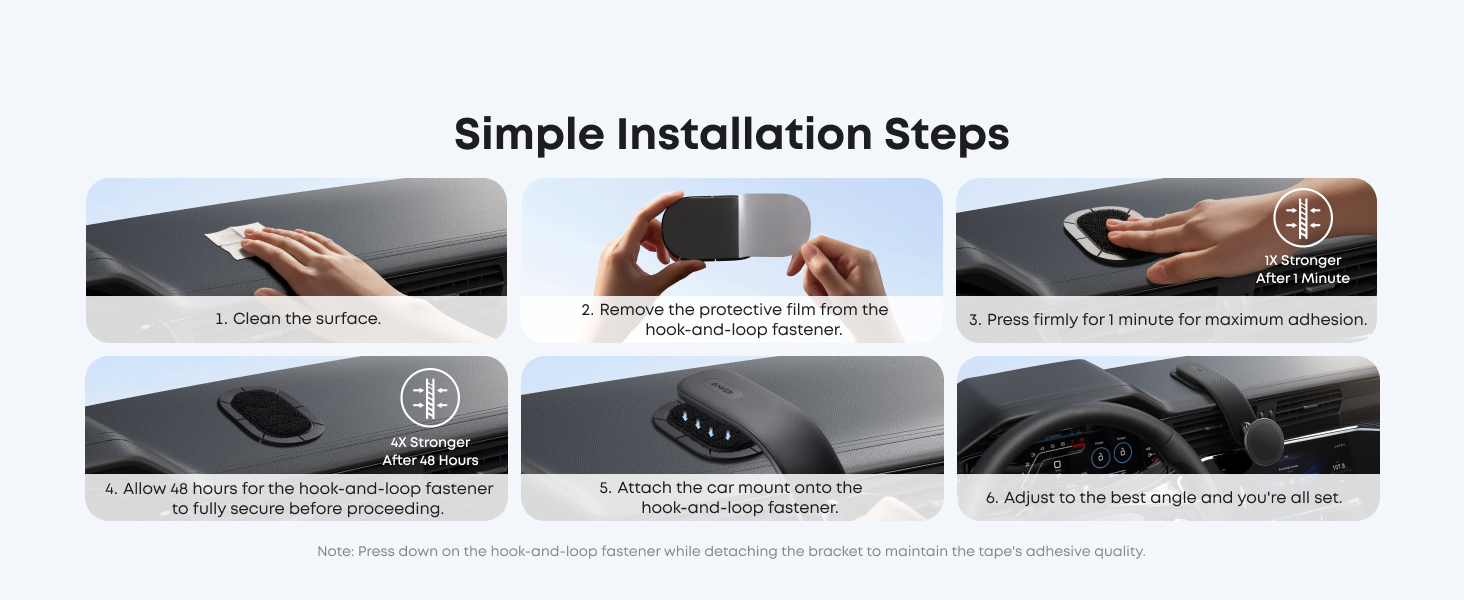 Simple Installation Steps

1. Clean the surface.

2. Remove the protective film from the hook-and-loop fastener.

1X Stronger After 1 Minute

3. Press firmly for 1 minute for maximum adhesion.

4X Stronger After 48 Hours

4. Allow 48 hours for the hook-and-loop fastener to fully secure before proceeding.

5. Attach the car mount onto the hook-and-loop fastener.

6. Adjust to the best angle and you're all set.

Note: Press down on the hook-and-loop fastener while detaching the bracket to maintain the tape's adhesive quality.