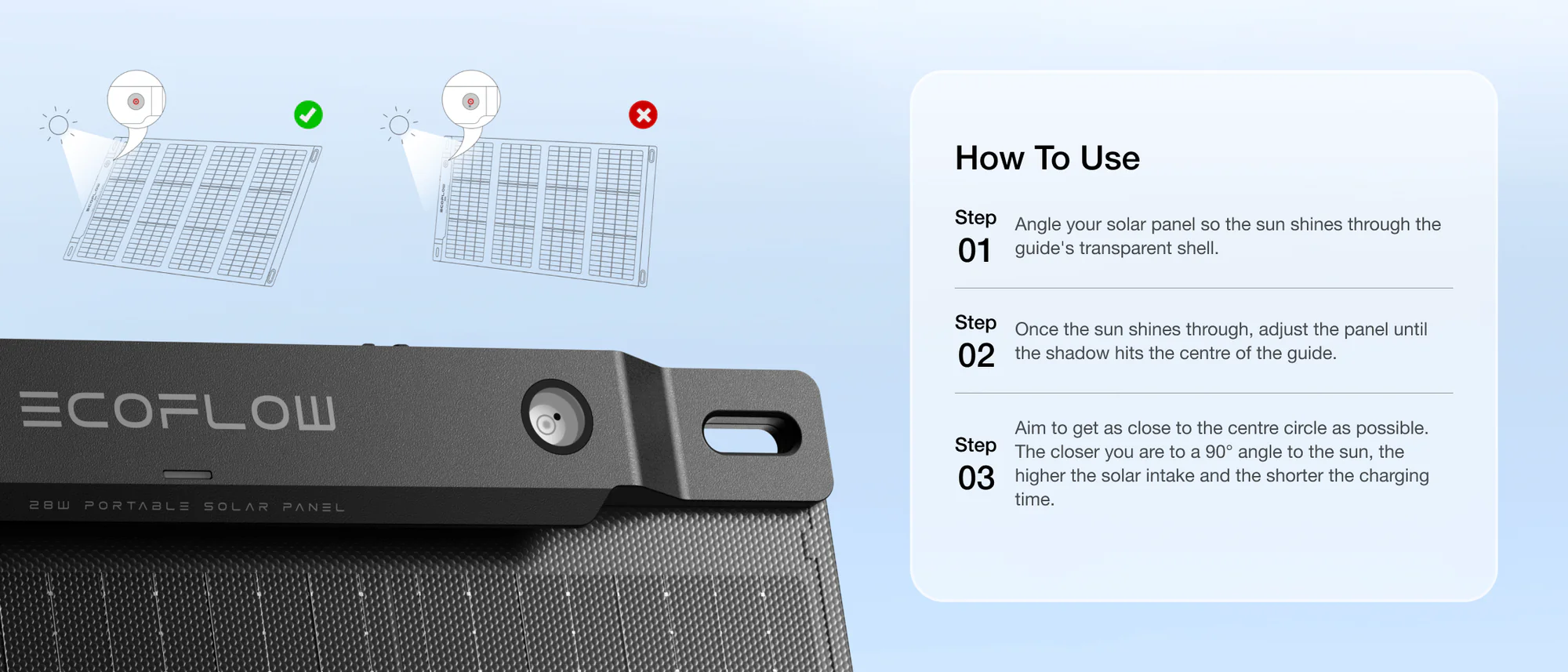 ECOFLOW

28W PORTABLE SOLAR PANEL

How To Use

Step 01 Angle your solar panel so the sun shines through the guide's transparent shell.

Step 02 Once the sun shines through, adjust the panel until the shadow hits the centre of the guide.

Step 03 Aim to get as close to the centre circle as possible. The closer you are to a 90° angle to the sun, the higher the solar intake and the shorter the charging time.