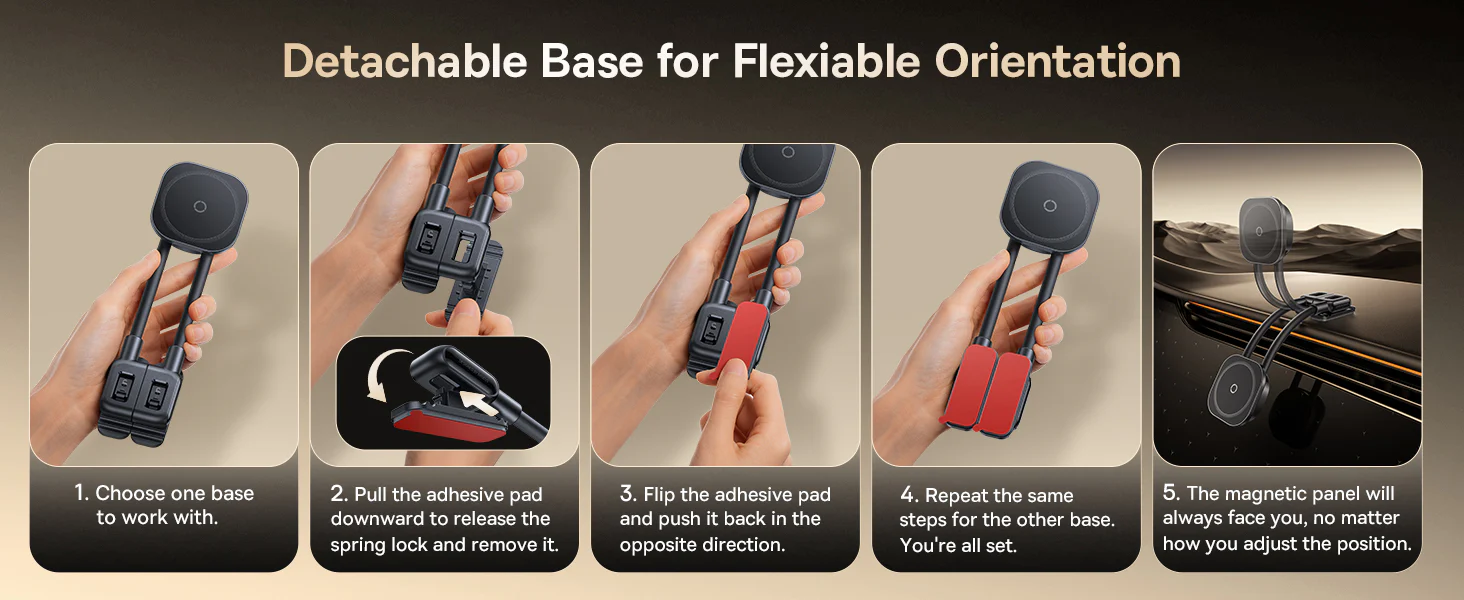 Detachable Base for Flexiable Orientation

1. Choose one base to work with.

2. Pull the adhesive pad downward to release the spring lock and remove it.

3. Flip the adhesive pad and push it back in the opposite direction.

4. Repeat the same steps for the other base. You're all set.

5. The magnetic panel will always face you, no matter how you adjust the position.