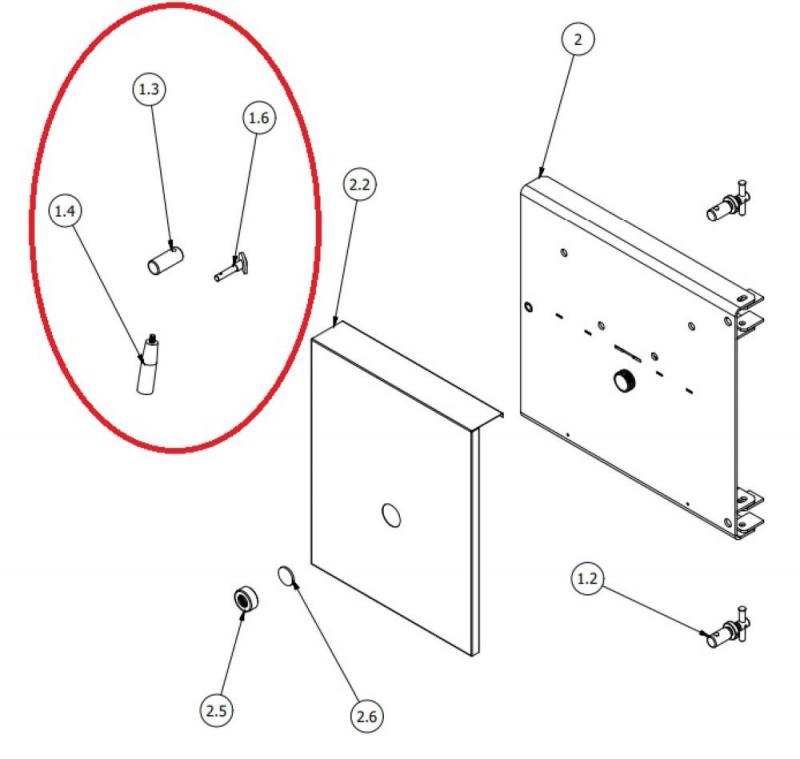 1.3
1.6
1.4
2.2
2
1.2
2.5
2.6