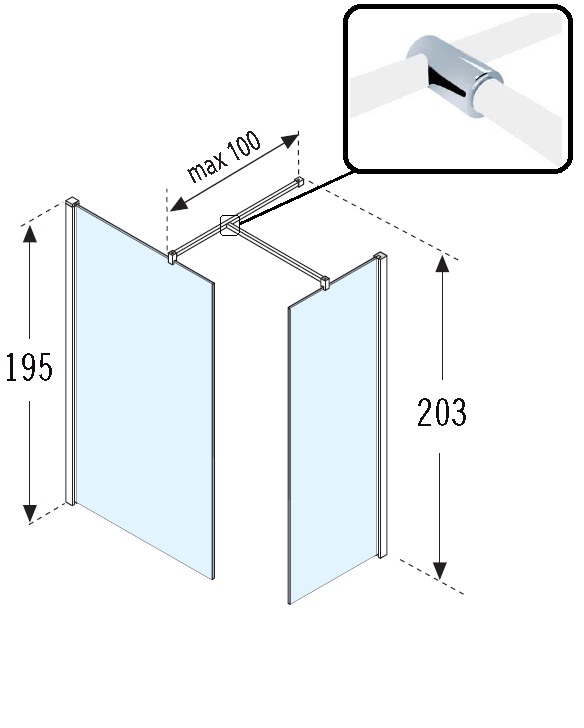 max 100

195

203