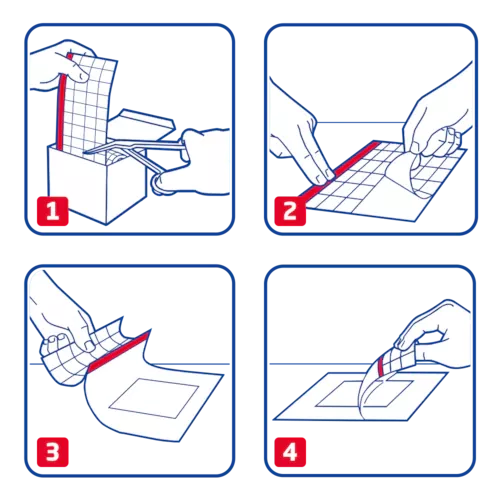 1

2

3

4