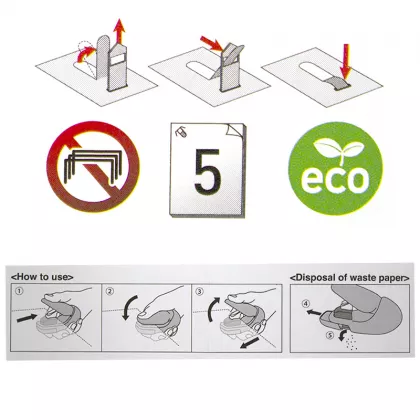 5

eco

<How to use>

①

②

③

<Disposal of waste paper>

④

⑤