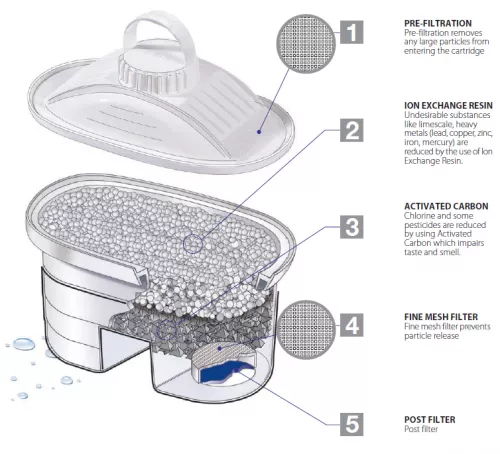 1

PRE-FILTRATION
Pre-filtration removes any large particles from entering the cartridge

2

ION EXCHANGE RESIN
Undesirable substances like limescale, heavy metals (lead, copper, zinc, iron, mercury) are reduced by the use of Ion Exchange Resin.

3

ACTIVATED CARBON
Chlorine and some pesticides are reduced by using Activated Carbon which impairs taste and smell.

4

FINE MESH FILTER
Fine mesh filter prevents particle release

5

POST FILTER
Post filter