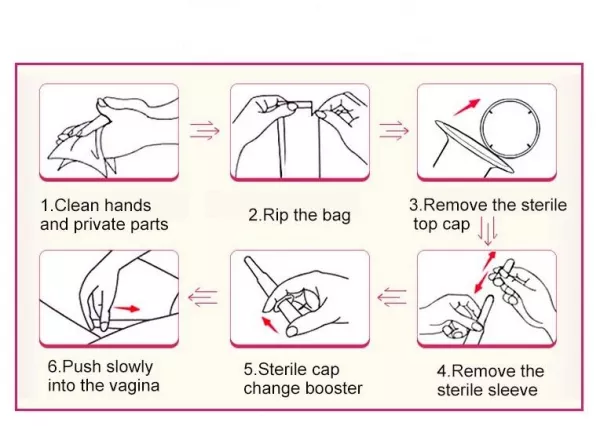 1.Clean hands and private parts

2.Rip the bag

3.Remove the sterile top cap

4.Remove the sterile sleeve

5.Sterile cap change booster

6.Push slowly into the vagina