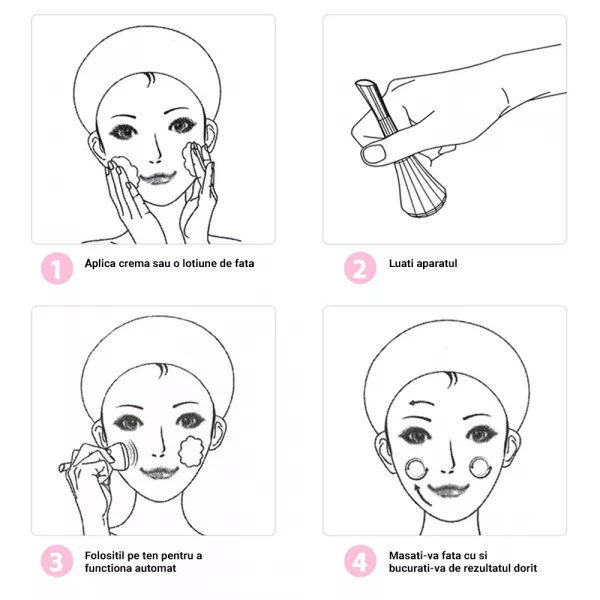 1 Aplica crema sau o lotiune de fata

2 Luati aparatul

3 Folositil pe ten pentru a functiona automat

4 Masati-va fata cu si bucurati-va de rezultatul dorit