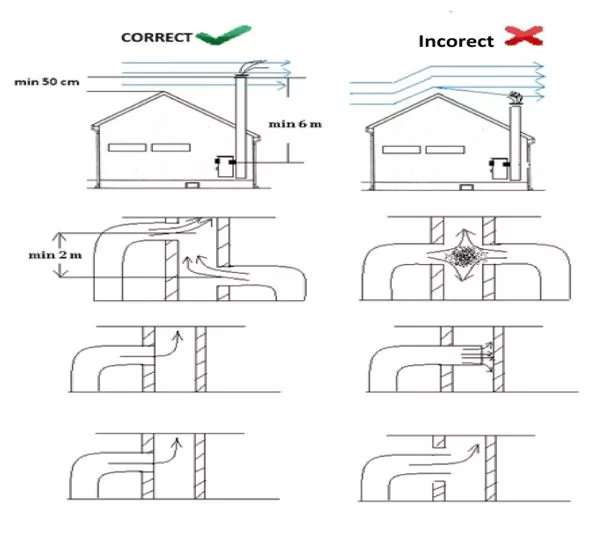 CORRECT

Incorect

min 50 cm

min 6 m

min 2 m